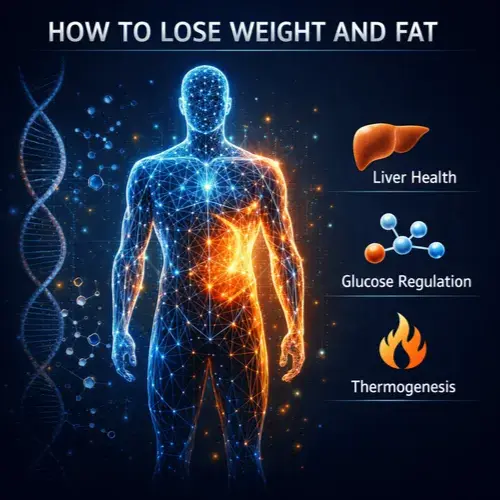 HOW TO LOSE WEIGHT AND FAT

Liver Health

Glucose Regulation

Thermogenesis